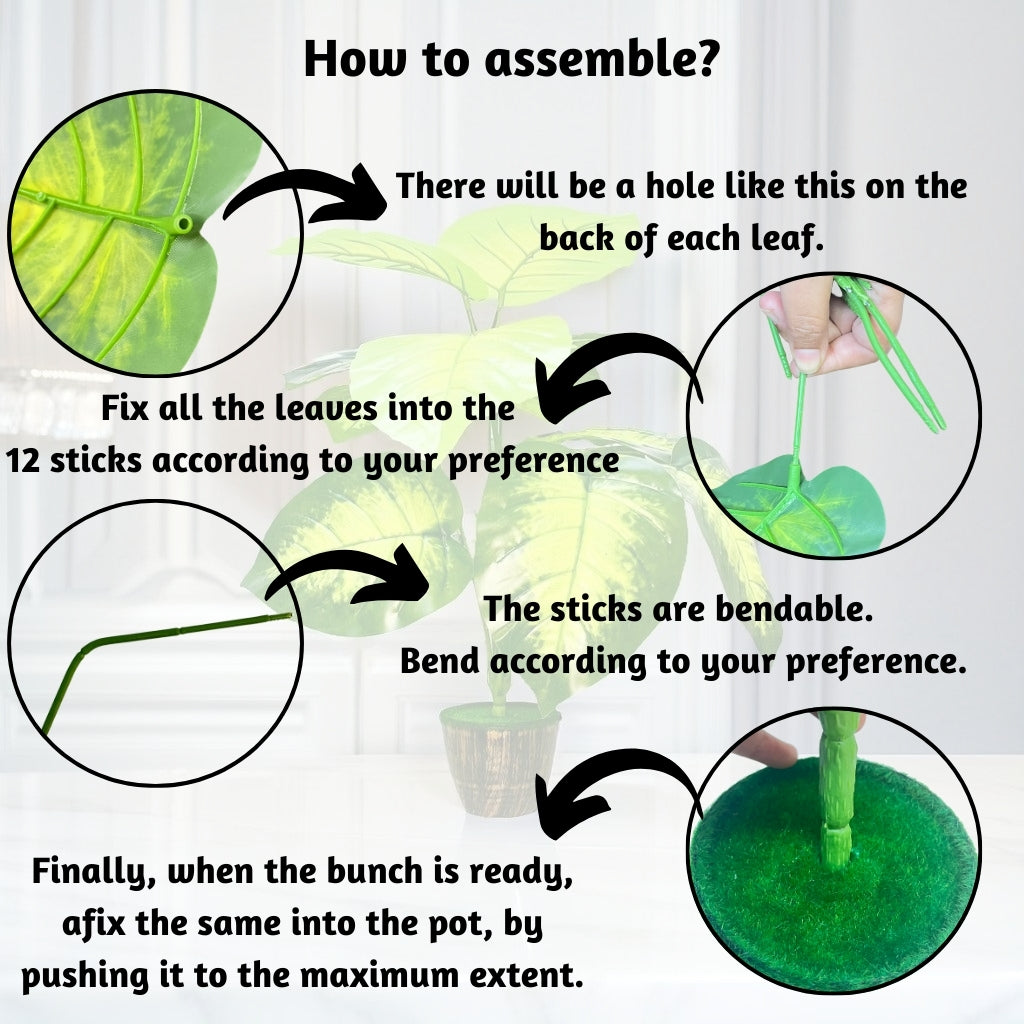 How to assemble?

There will be a hole like this on the back of each leaf.

Fix all the leaves into the 12 sticks according to your preference

The sticks are bendable. Bend according to your preference.

Finally, when the bunch is ready, afix the same into the pot, by pushing it to the maximum extent.