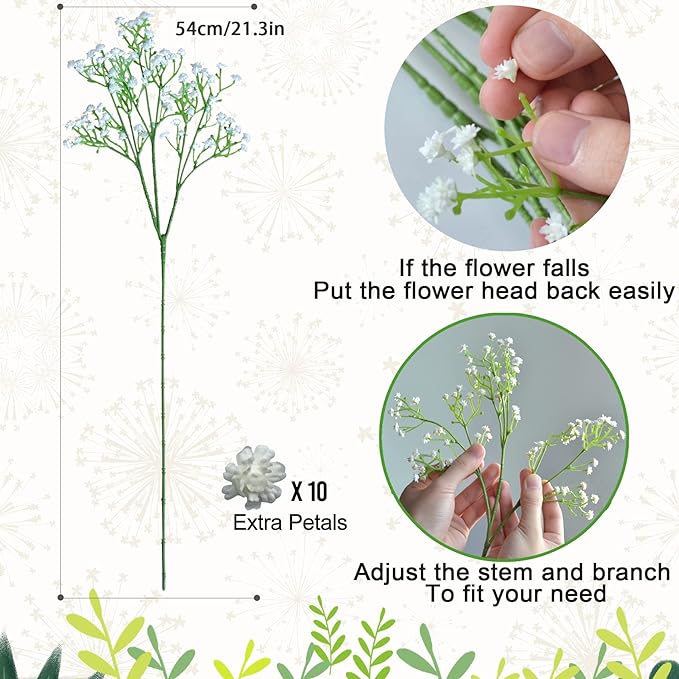 54cm/21.3in

If the flower falls
Put the flower head back easily

X 10
Extra Petals

Adjust the stem and branch
To fit your need